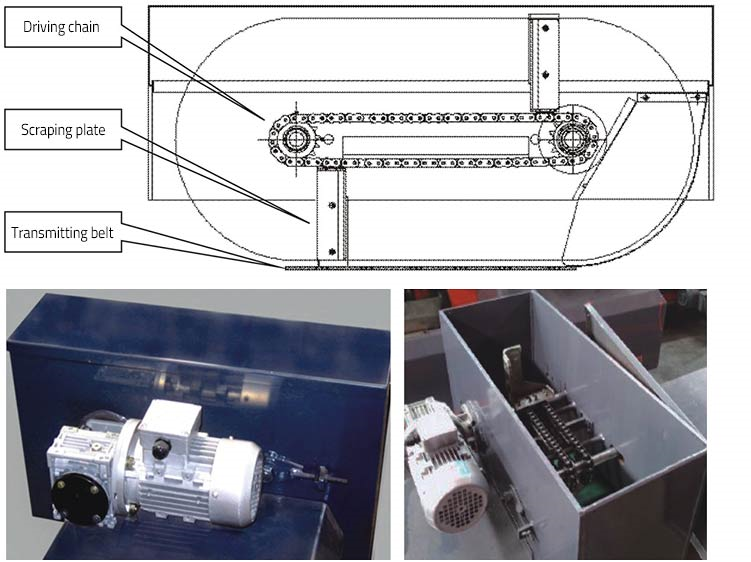 Driving chain

Scraping plate

Transmitting belt